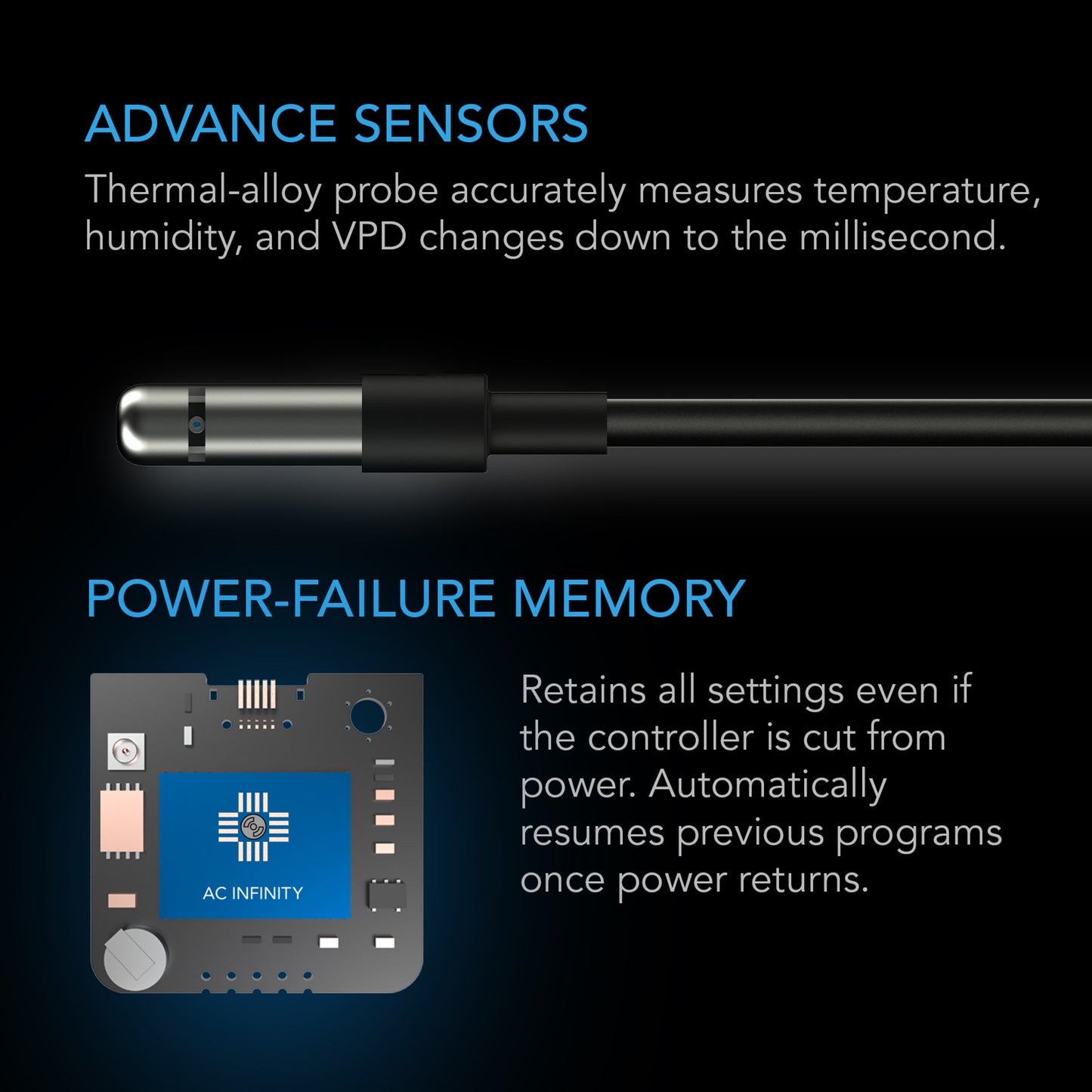 ADVANCE SENSORS

Thermal-alloy probe accurately measures temperature, humidity, and VPD changes down to the millisecond.

POWER-FAILURE MEMORY

AC INFINITY

Retains all settings even if the controller is cut from power. Automatically resumes previous programs once power returns.